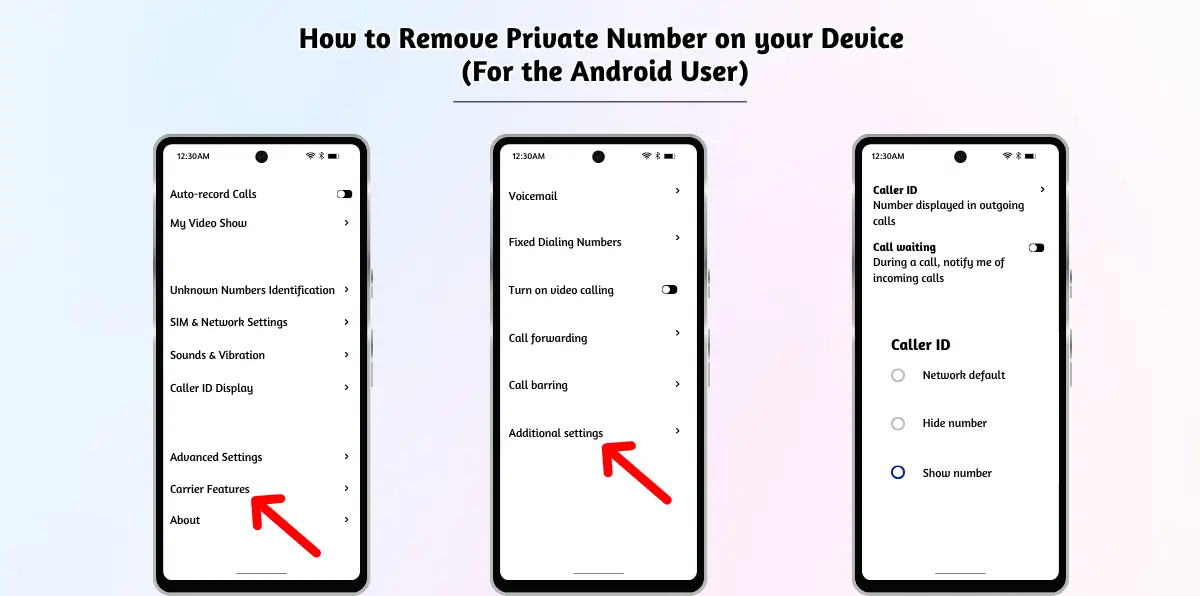 How to Remove Private Number on your Device
(For the Android User)

12:30AM

Auto-record Calls

My Video Show

Unknown Numbers Identification

SIM & Network Settings

Sounds & Vibration

Caller ID Display

Advanced Settings

Carrier Features

About

12:30AM

Voicemail

Fixed Dialing Numbers

Turn on video calling

Call forwarding

Call barring

Additional settings

12:30AM

Caller ID
Number displayed in outgoing calls

Call waiting
During a call, notify me of incoming calls

Caller ID

Network default

Hide number

Show number